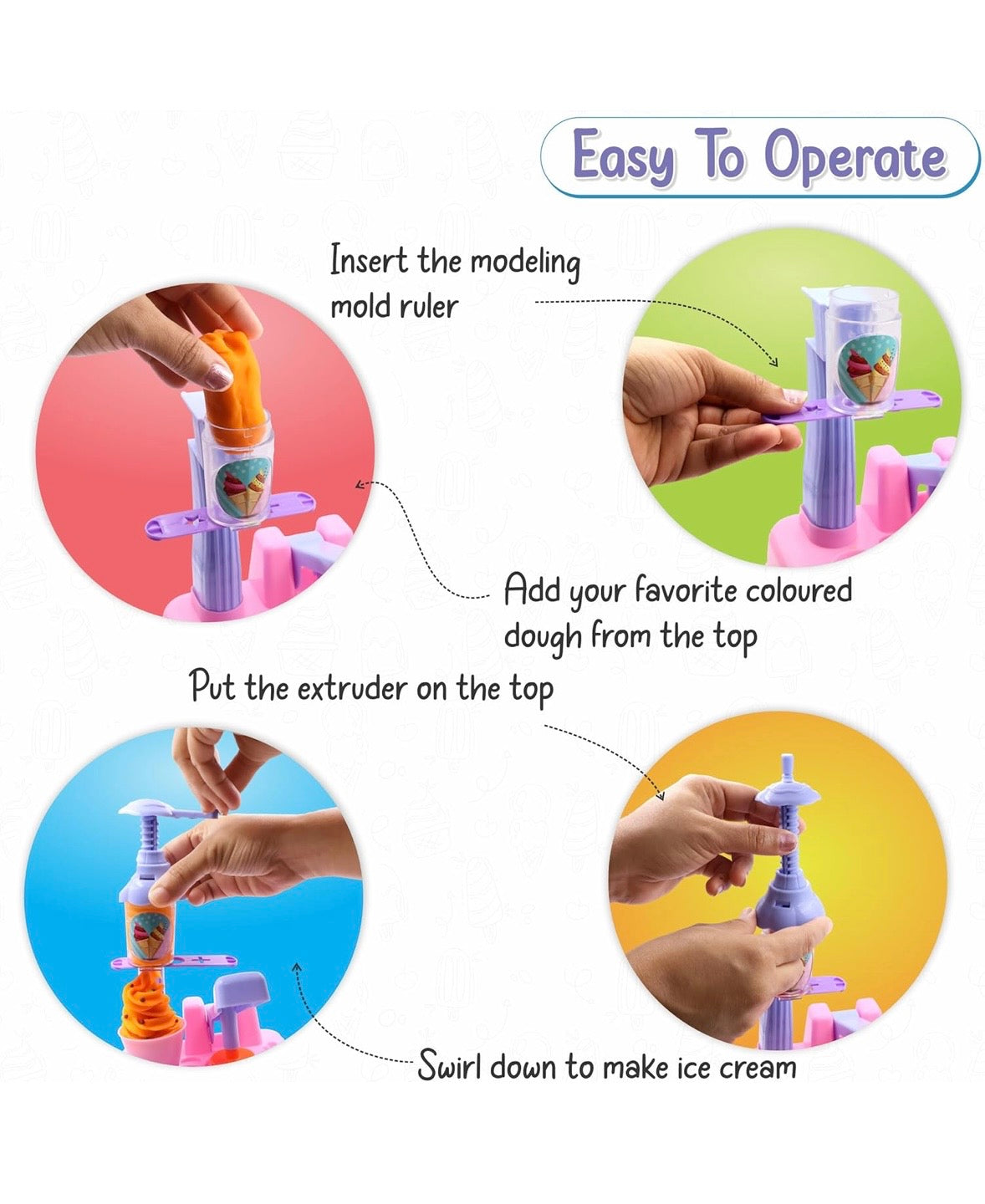 Easy To Operate

Insert the modeling mold ruler

Add your favorite coloured dough from the top

Put the extruder on the top

Swirl down to make ice cream