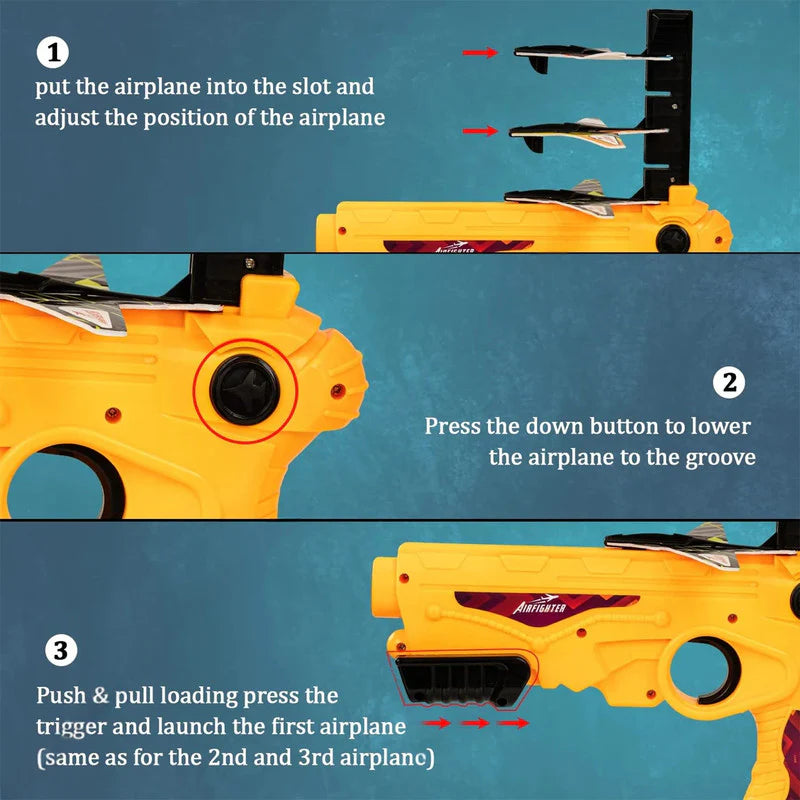 1
put the airplane into the slot and adjust the position of the airplane

AIRFIGHTER

2
Press the down button to lower the airplane to the groove

AIRFIGHTER

3
Push & pull loading press the trigger and launch the first airplane (same as for the 2nd and 3rd airplane)